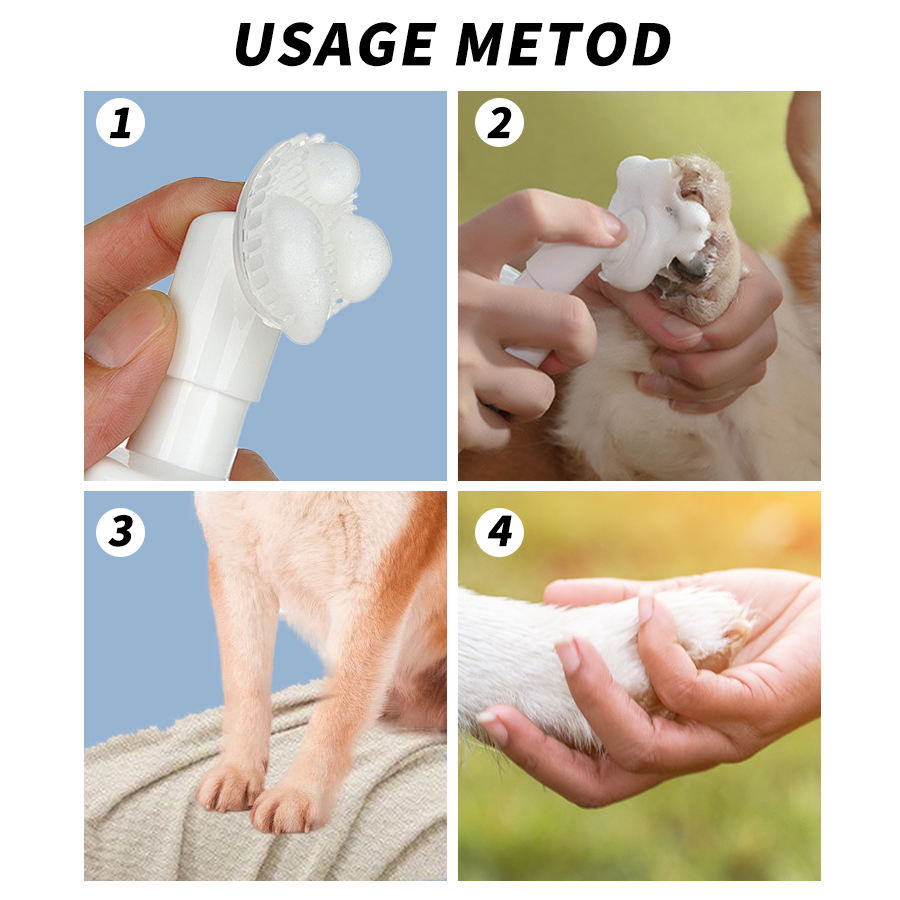 USAGE METOD

1

2

3

4